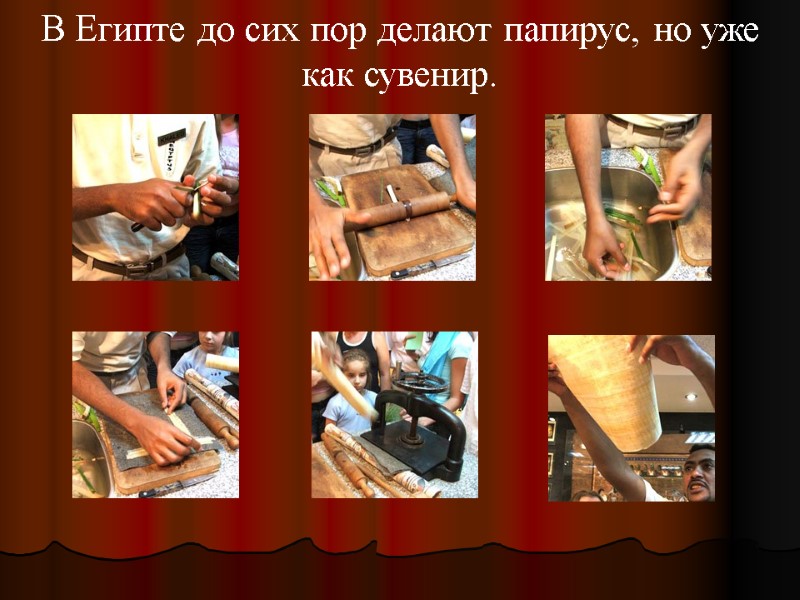 В Египте до сих пор делают папирус, но уже как сувенир.